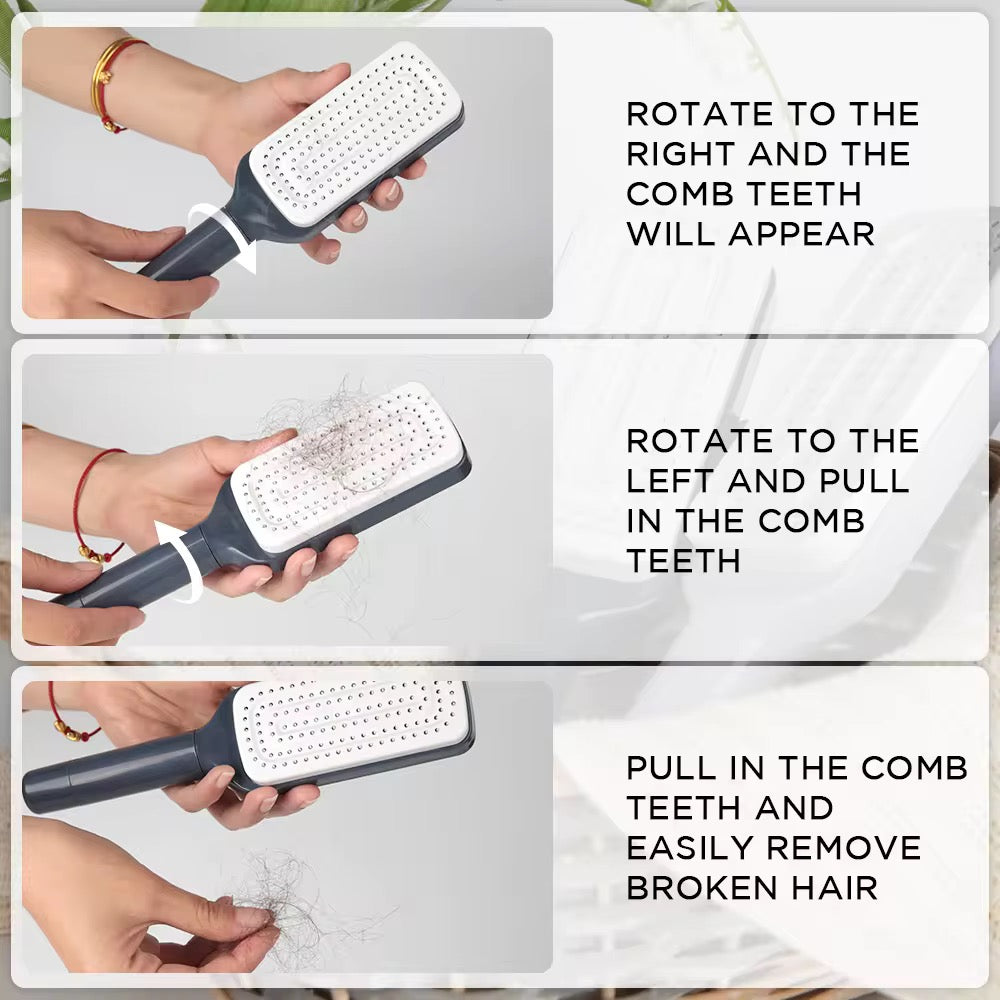 ROTATE TO THE RIGHT AND THE COMB TEETH WILL APPEAR

ROTATE TO THE LEFT AND PULL IN THE COMB TEETH

PULL IN THE COMB TEETH AND EASILY REMOVE BROKEN HAIR